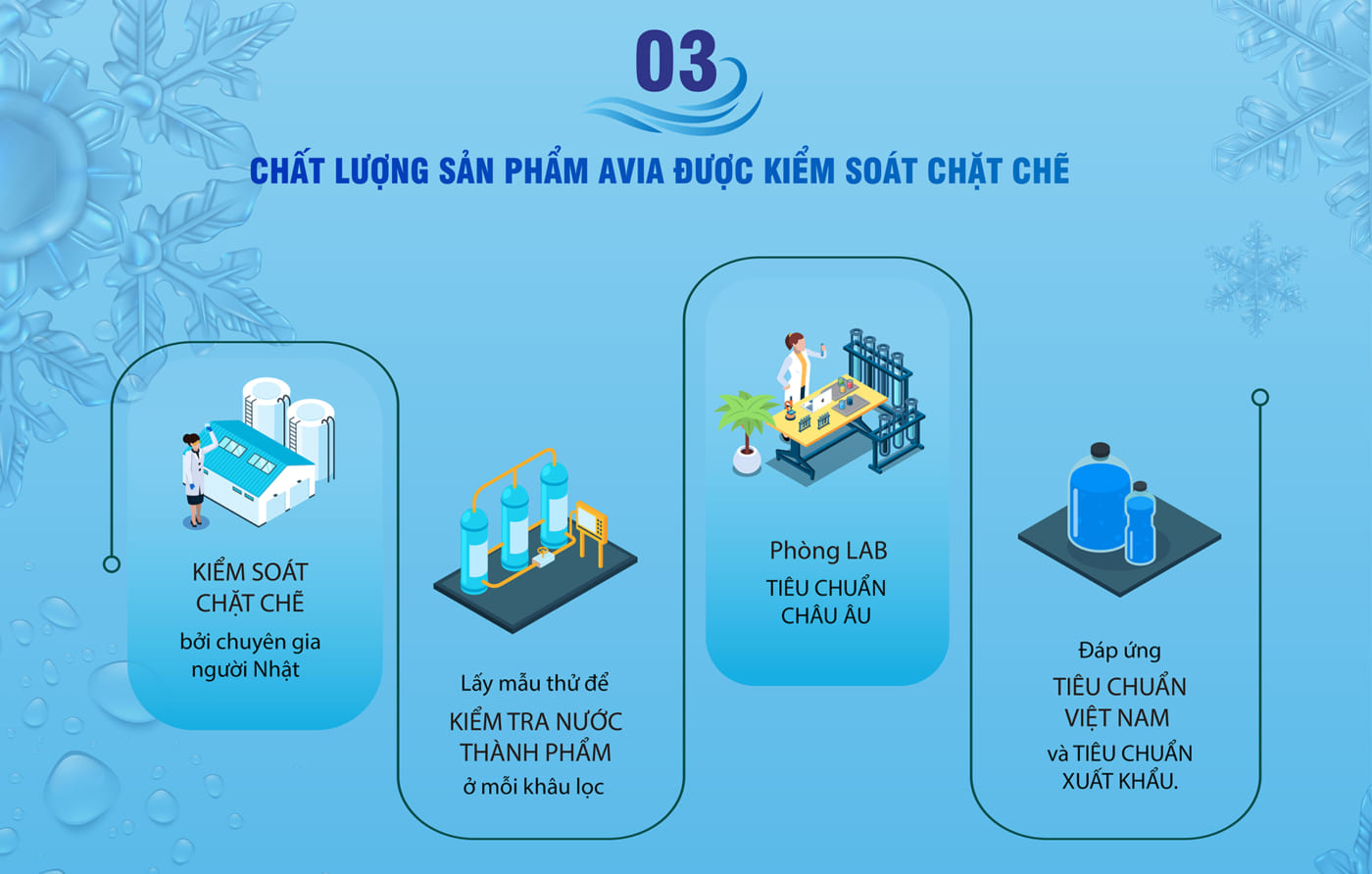 03

CHẤT LƯỢNG SẢN PHẨM AVIA ĐƯỢC KIỂM SOÁT CHẶT CHẼ

KIỂM SOÁT CHẶT CHẼ

bởi chuyên gia người Nhật

Lấy mẫu thử để

KIỂM TRA NƯỚC THÀNH PHẨM

ở mỗi khâu lọc

Phòng LAB

TIÊU CHUẨN CHÂU ÂU

Đáp ứng

TIÊU CHUẨN VIỆT NAM

và TIÊU CHUẨN XUẤT KHẨU.